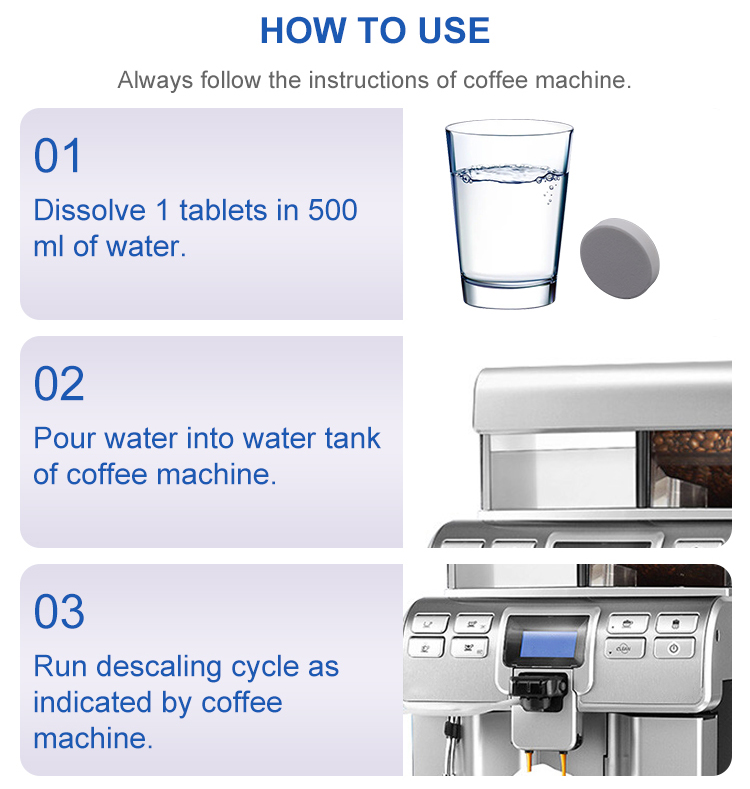 HOW TO USE

Always follow the instructions of coffee machine.

01
Dissolve 1 tablets in 500 ml of water.

02
Pour water into water tank of coffee machine.

03
Run descaling cycle as indicated by coffee machine.

CLEAN