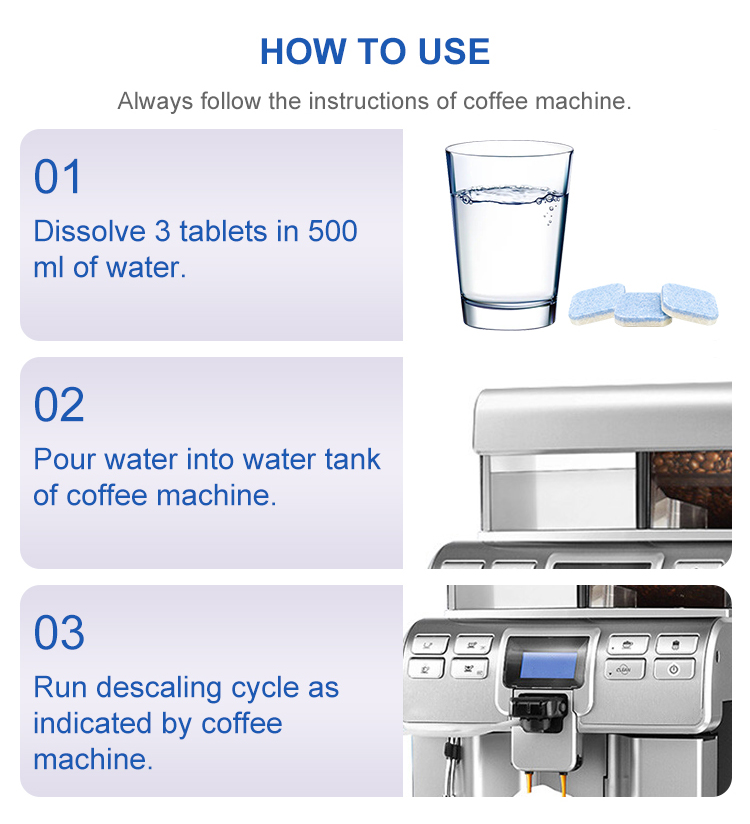 HOW TO USE

Always follow the instructions of coffee machine.

01
Dissolve 3 tablets in 500 ml of water.

02
Pour water into water tank of coffee machine.

03
Run descaling cycle as indicated by coffee machine.

CLEAN