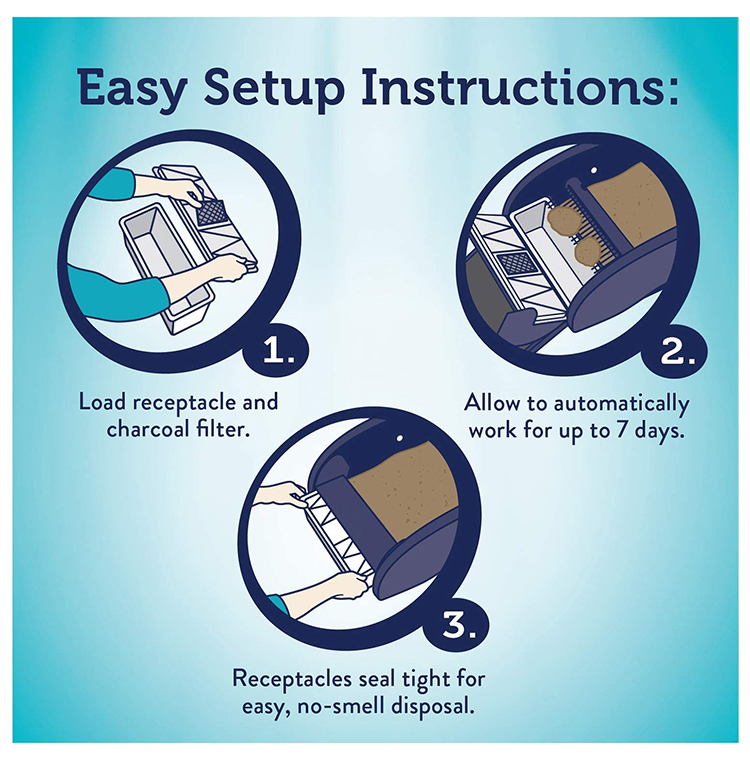 Easy Setup Instructions:

1.

Load receptacle and charcoal filter.

2.

Allow to automatically work for up to 7 days.

3.

Receptacles seal tight for easy, no-smell disposal.