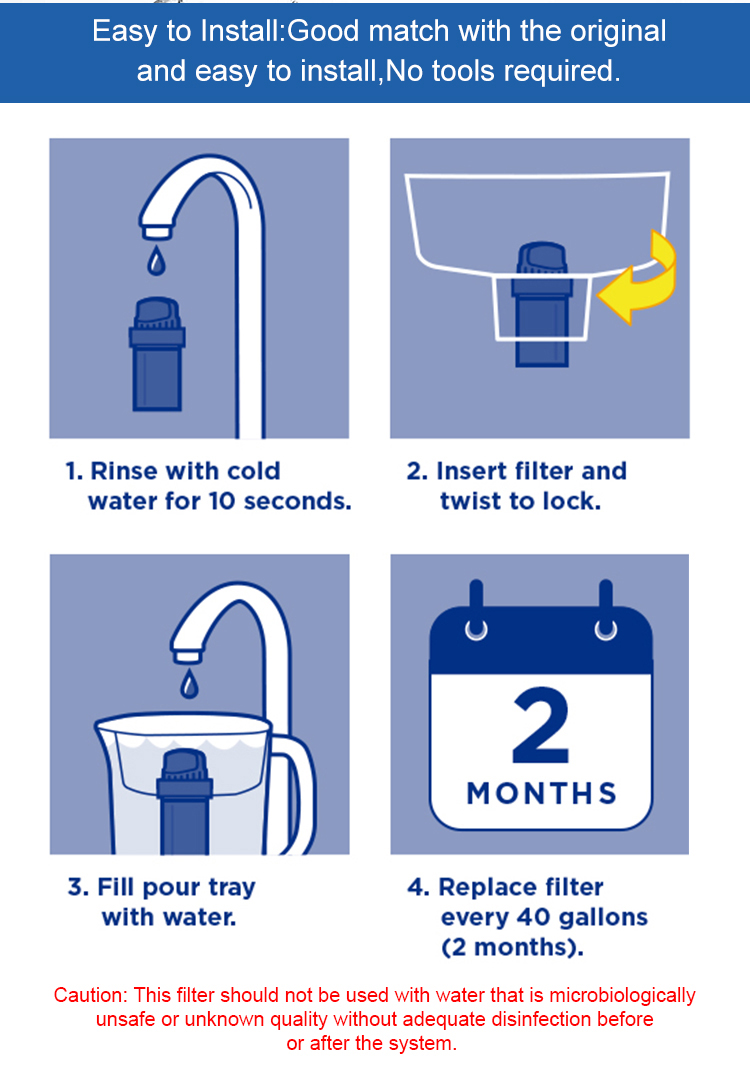 Easy to Install:Good match with the original and easy to install,No tools required.

1. Rinse with cold water for 10 seconds.

2. Insert filter and twist to lock.

3. Fill pour tray with water.

2
MONTHS

4. Replace filter every 40 gallons (2 months).

Caution: This filter should not be used with water that is microbiologically unsafe or unknown quality without adequate disinfection before or after the system.