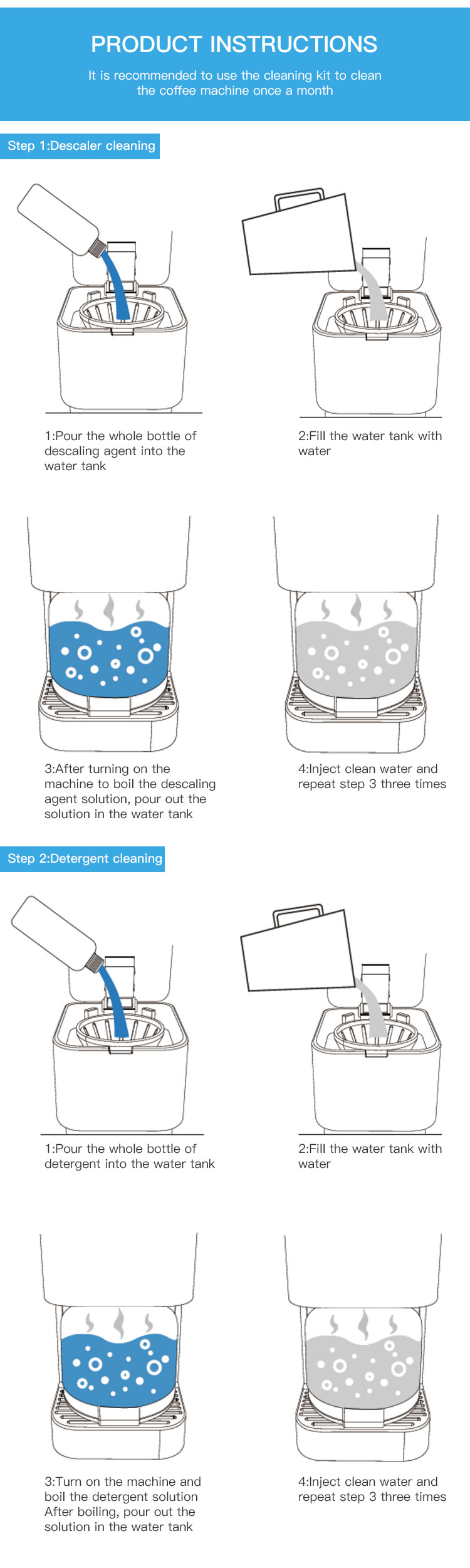 PRODUCT INSTRUCTIONS

It is recommended to use the cleaning kit to clean the coffee machine once a month

Step 1:Descaler cleaning

1:Pour the whole bottle of descaling agent into the water tank

2:Fill the water tank with water

3:After turning on the machine to boil the descaling agent solution, pour out the solution in the water tank

4:Inject clean water and repeat step 3 three times

Step 2:Detergent cleaning

1:Pour the whole bottle of detergent into the water tank

2:Fill the water tank with water

3:Turn on the machine and boil the detergent solution After boiling, pour out the solution in the water tank

4:Inject clean water and repeat step 3 three times